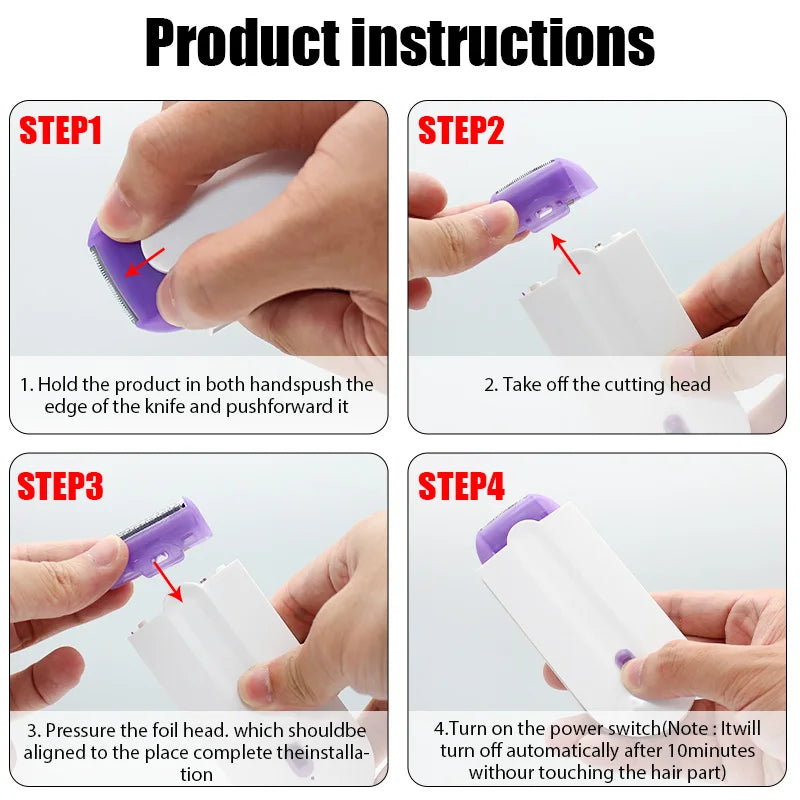 Product instructions

STEP1

1. Hold the product in both handspush the edge of the knife and pushforward it

STEP2

2. Take off the cutting head

STEP3

3. Pressure the foil head. which shouldbe aligned to the place complete theinstallation

STEP4

4.Turn on the power switch(Note : Itwill turn off automatically after 10minutes withour touching the hair part)